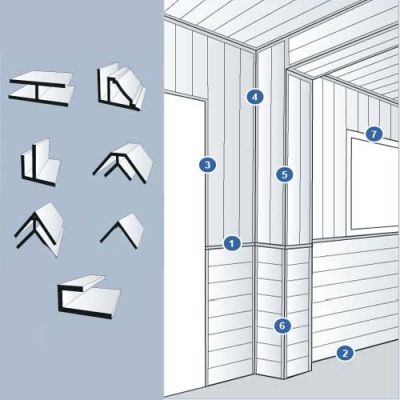 4
7
3
5
1
6
2